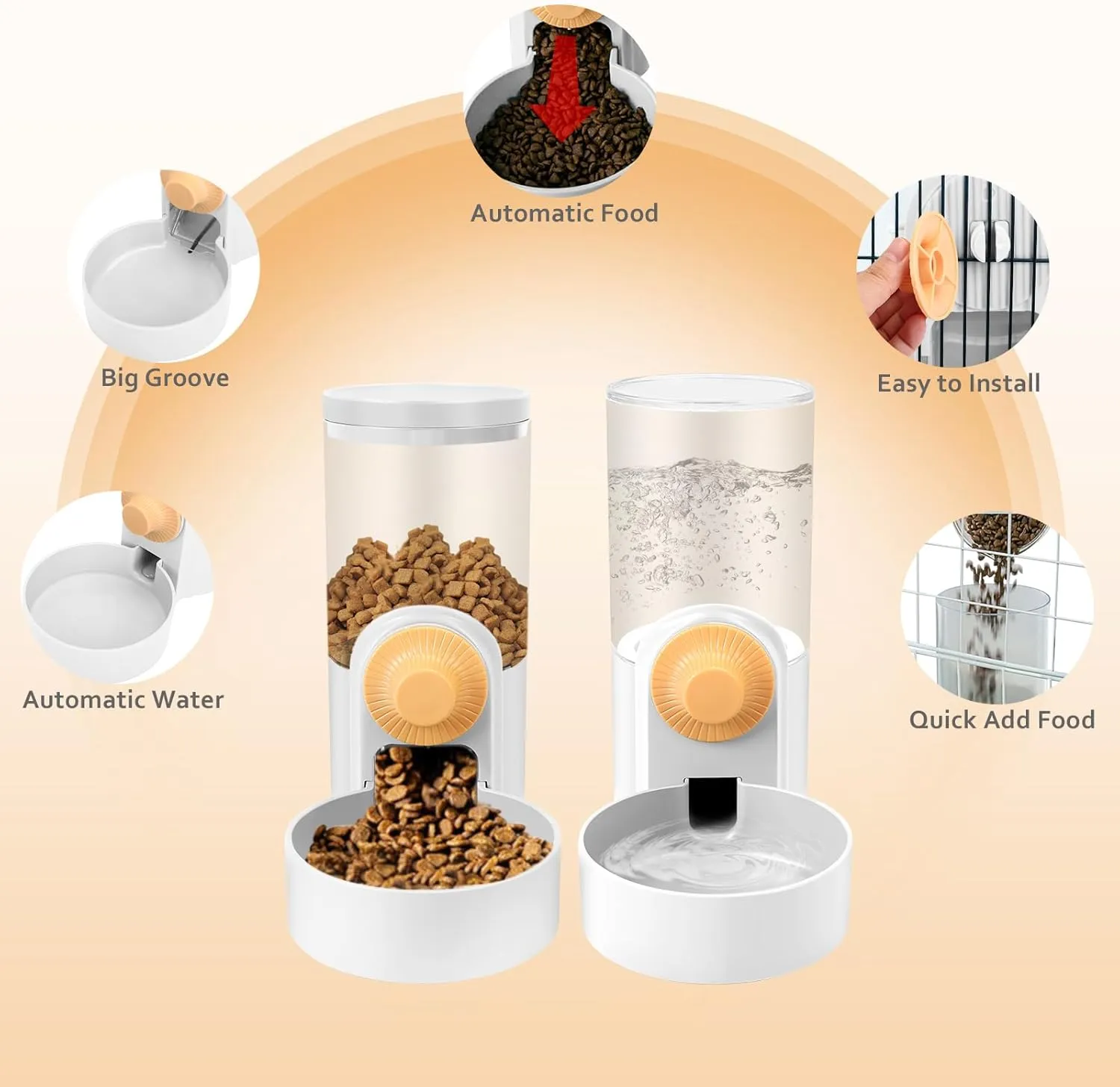 Automatic Food

Big Groove

Easy to Install

Automatic Water

Quick Add Food